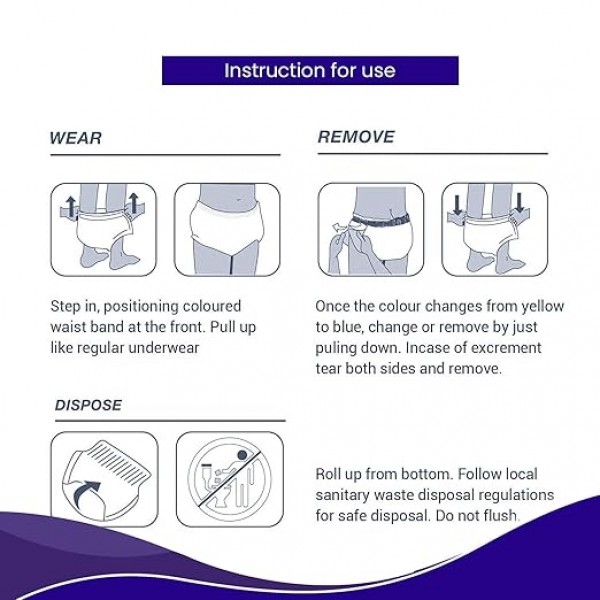 Instruction for use

WEAR

Step in, positioning coloured waist band at the front. Pull up like regular underwear

REMOVE

Once the colour changes from yellow to blue, change or remove by just puling down. Incase of excrement tear both sides and remove.

DISPOSE

Roll up from bottom. Follow local sanitary waste disposal regulations for safe disposal. Do not flush.