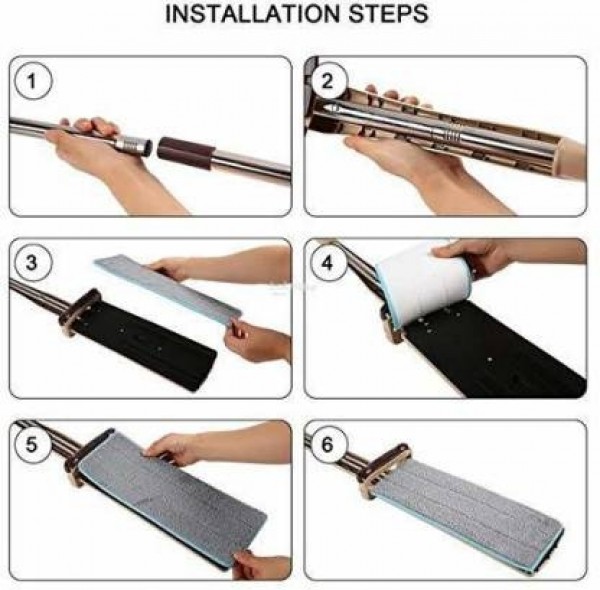 INSTALLATION STEPS

1

2

3

4

5

6