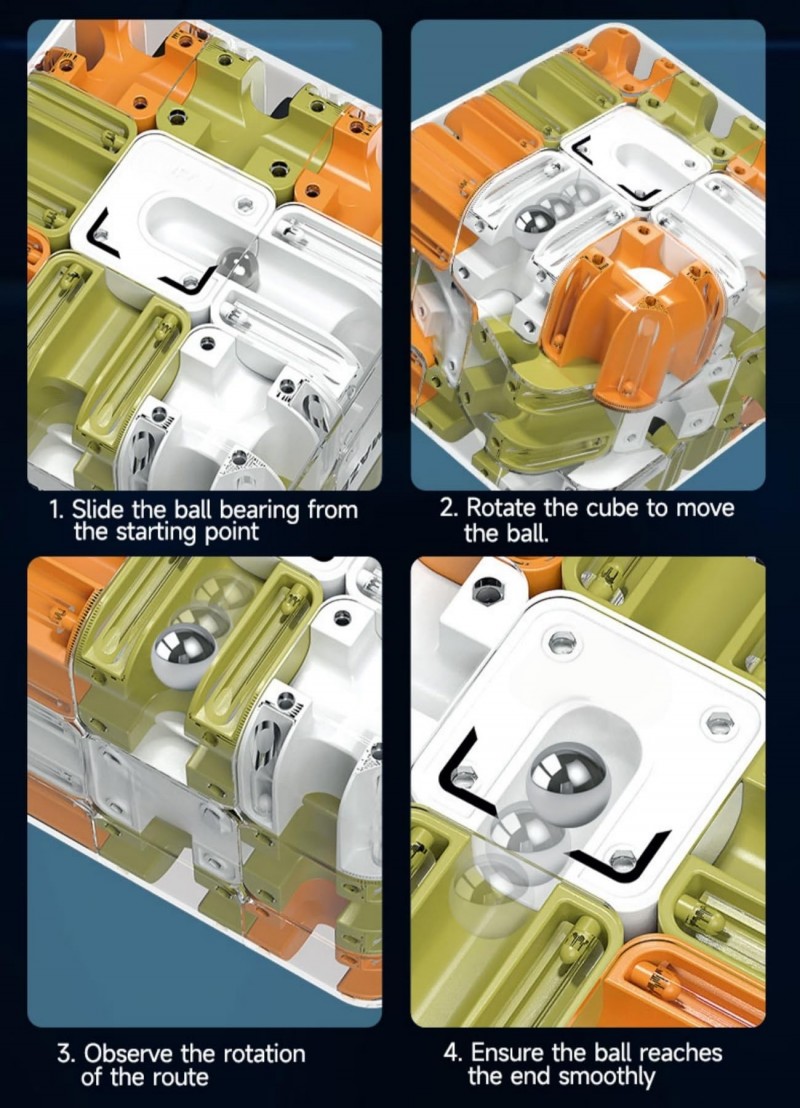 1. Slide the ball bearing from the starting point

2. Rotate the cube to move the ball.

3. Observe the rotation of the route

4. Ensure the ball reaches the end smoothly